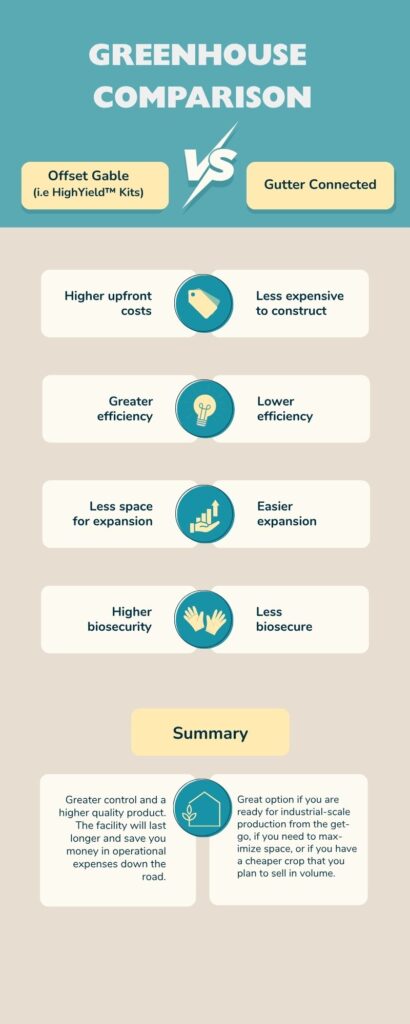 GREENHOUSE COMPARISON

Offset Gable (i.e HighYield™ Kits)

VS

Gutter Connected

Higher upfront costs

Less expensive to construct

Greater efficiency

Lower efficiency

Less space for expansion

Easier expansion

Higher biosecurity

Less biosecure

Summary

Greater control and a higher quality product. The facility will last longer and save you money in operational expenses down the road.

Great option if you are ready for industrial-scale production from the get-go, if you need to maximize space, or if you have a cheaper crop that you plan to sell in volume.